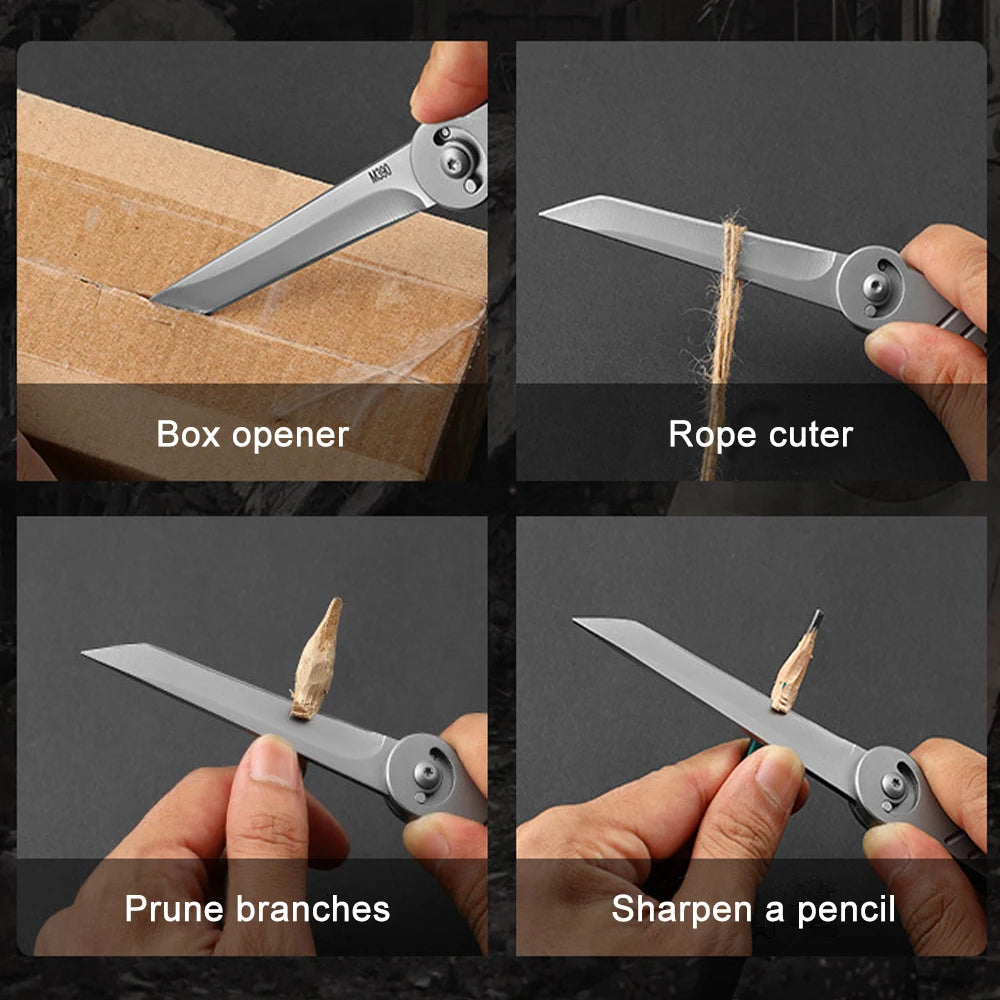 M390

Box opener

Rope cuter

Prune branches

Sharpen a pencil